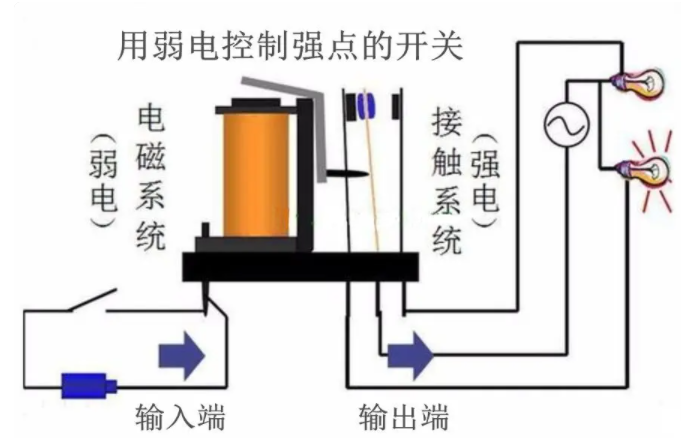 用弱电控制强点的开关

（弱电）

电磁系统

接触系统

（强电）

输入端

输出端